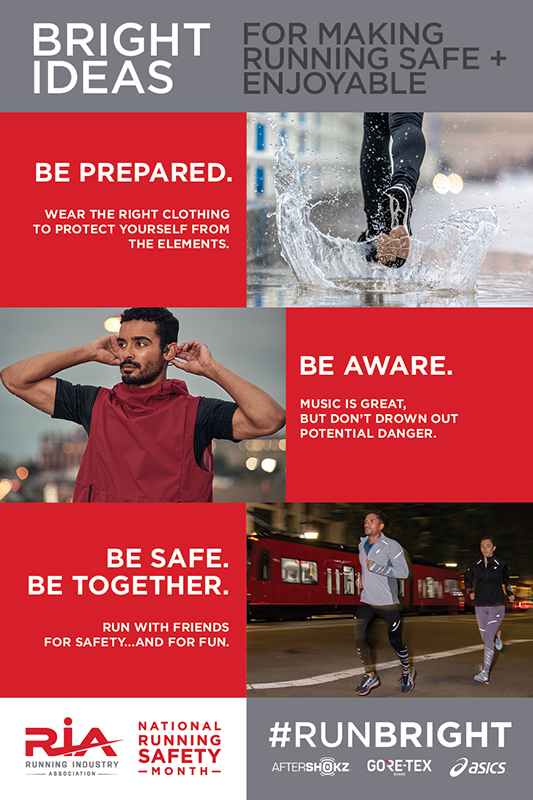 BRIGHT IDEAS

FOR MAKING RUNNING SAFE + ENJOYABLE

BE PREPARED.

WEAR THE RIGHT CLOTHING TO PROTECT YOURSELF FROM THE ELEMENTS.

BE AWARE.

MUSIC IS GREAT, BUT DON'T DROWN OUT POTENTIAL DANGER.

BE SAFE. BE TOGETHER.

RUN WITH FRIENDS FOR SAFETY...AND FOR FUN.

RIA
RUNNING INDUSTRY
ASSOCIATION

NATIONAL RUNNING SAFETY MONTH

#RUNBRIGHT

AFTERSHOKZ GORE-TEX BRAND asics